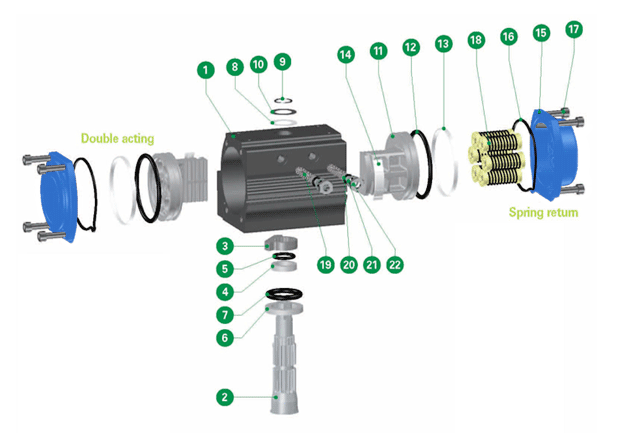 Double acting

1

8

10

9

14

11

12

13

18

16

15

17

Spring return

3

5

4

7

6

2

19

20

21

22