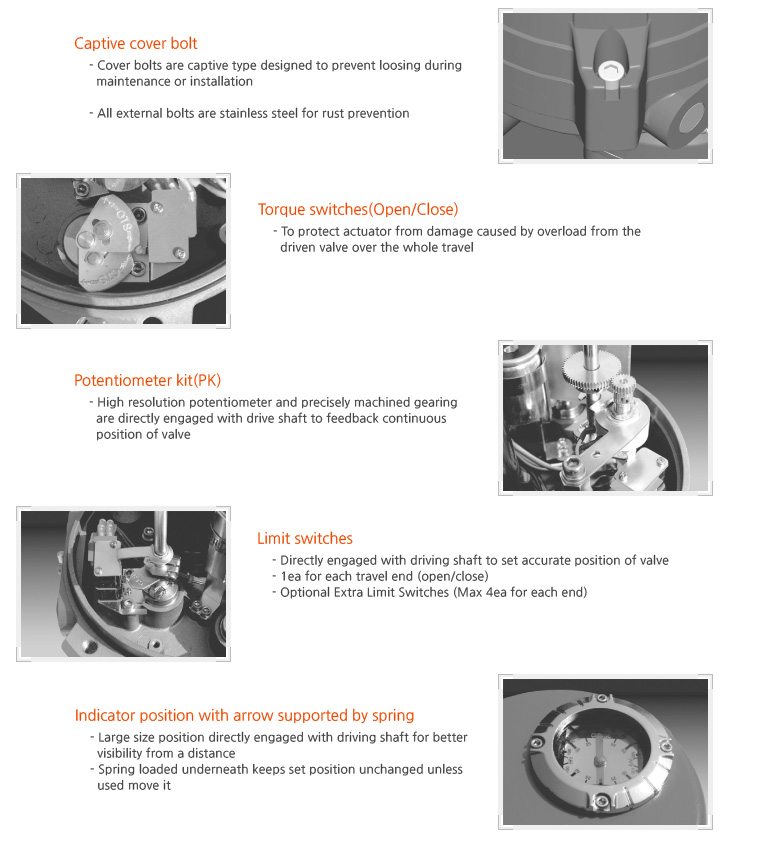 Captive cover bolt
- Cover bolts are captive type designed to prevent loosing during maintenance or installation

- All external bolts are stainless steel for rust prevention

Torque switches(Open/Close)
- To protect actuator from damage caused by overload from the driven valve over the whole travel

Potentiometer kit(PK)
- High resolution potentiometer and precisely machined gearing are directly engaged with drive shaft to feedback continuous position of valve

Limit switches
- Directly engaged with driving shaft to set accurate position of valve
- 1ea for each travel end (open/close)
- Optional Extra Limit Switches (Max 4ea for each end)

Indicator position with arrow supported by spring
- Large size position directly engaged with driving shaft for better visibility from a distance
- Spring loaded underneath keeps set position unchanged unless used move it